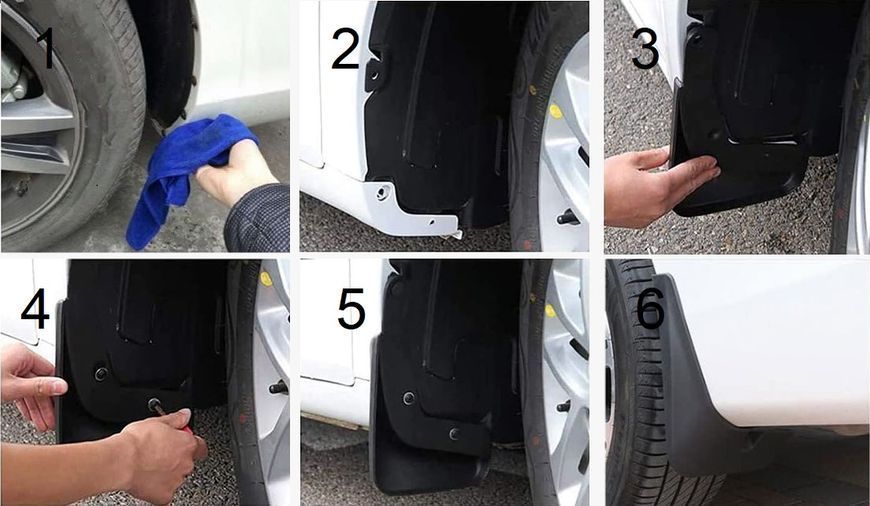 1

2

3

4

5

6